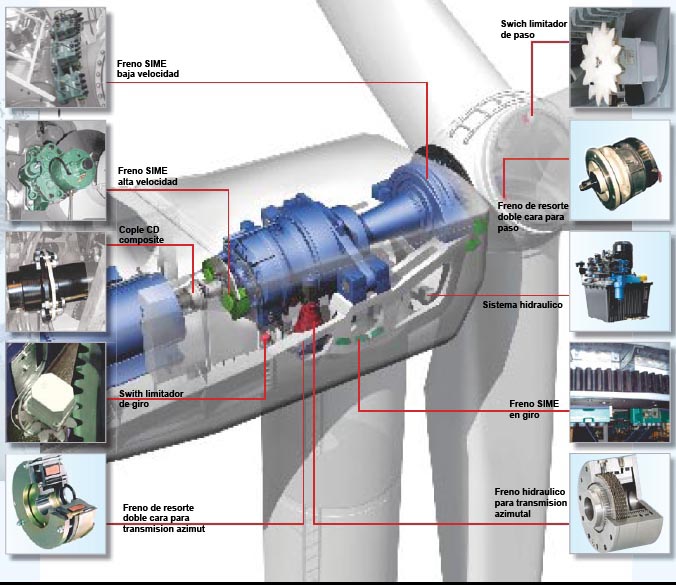 Freno SIME baja velocidad

Freno SIME alta velocidad

Cople CD composite

Swith limitador de giro

Freno de resorte doble cara para transmision azimut

Swich limitador de paso

Freno de resorte doble cara para paso

Sistema hidraulico

Freno SIME en giro

Freno hidraulico para transmision azimutal